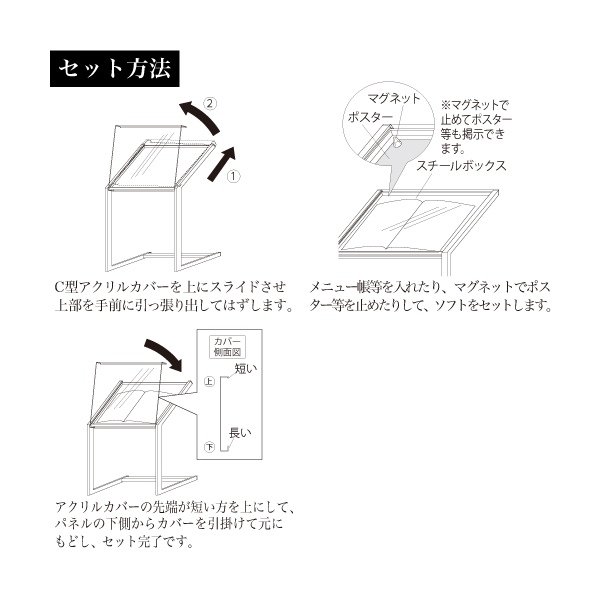 セット方法

②

①

C型アクリルカバーを上にスライドさせ上部を手前に引っ張り出してはずします。

マグネット

ポスター

※マグネットで止めてポスター等も掲示できます。

スチールボックス

メニュー帳等を入れたり、マグネットでポスター等を止めたりして、ソフトをセットします。

カバー側面図

短い

上

長い

下

アクリルカバーの先端が短い方を上にして、パネルの下側からカバーを引掛けて元にもどし、セット完了です。